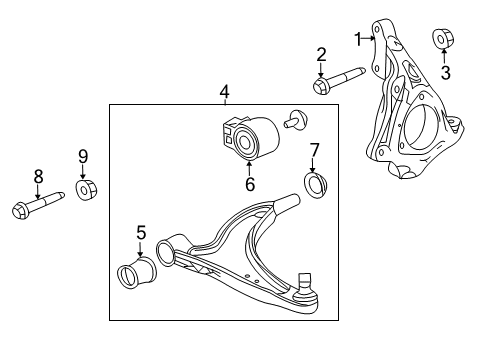 1
2
3
4
6
7
9
8
5