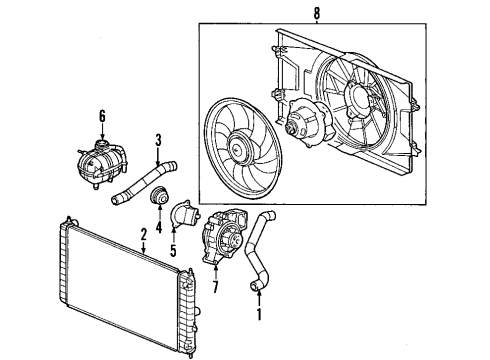 8
6
3
4
5
2
7
1