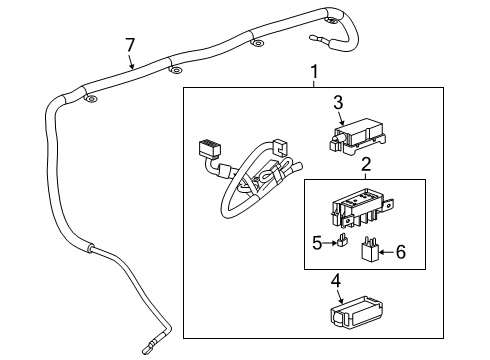 7
1
3
2
5
6
4