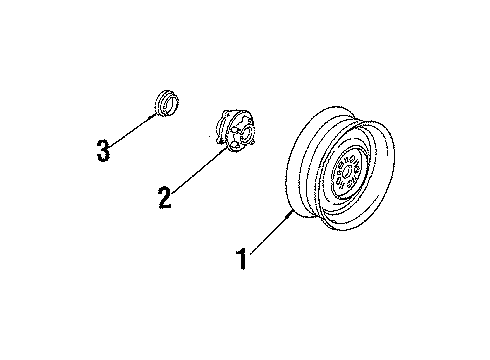 3
2
1