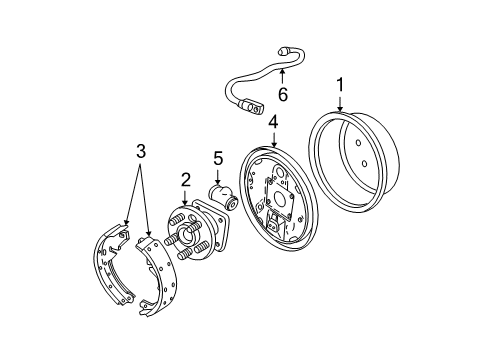 6
1
4
3
5
2