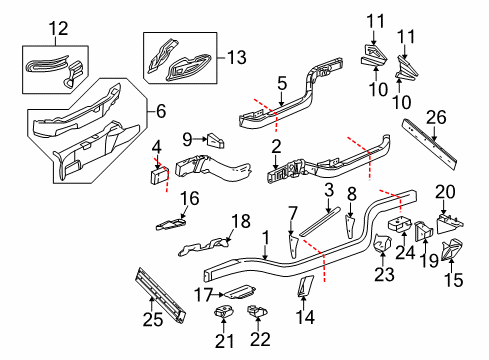 12
13
11
11
10
10
5
6
26
9
4
2
16
3
8
20
7
18
1
24
19
23
15
17
14
25
21
22