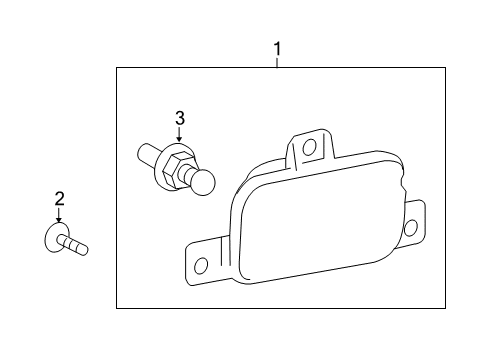 1
3
2