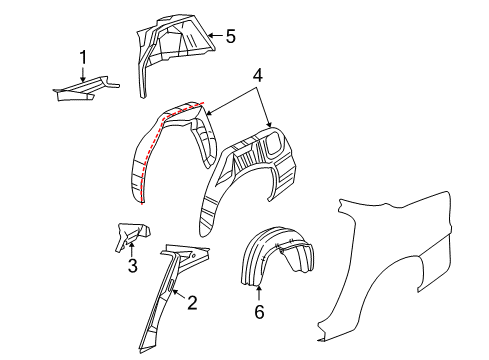 1
5
4
3
2
6