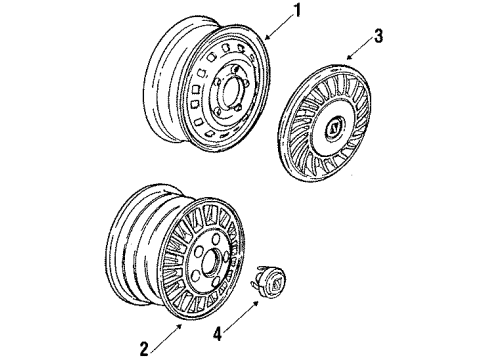 1
3
2
4