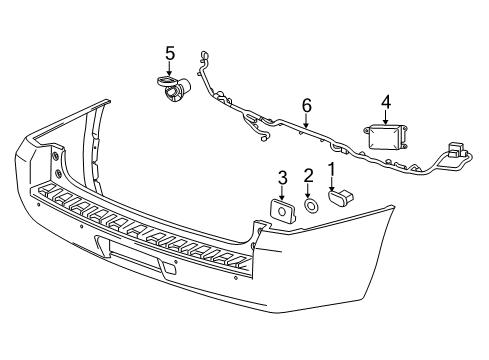 5
6
4
3
2
1