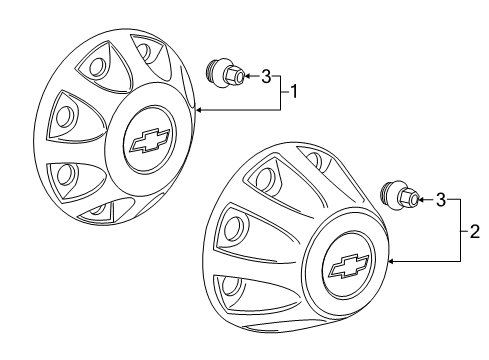 3
1
3
2