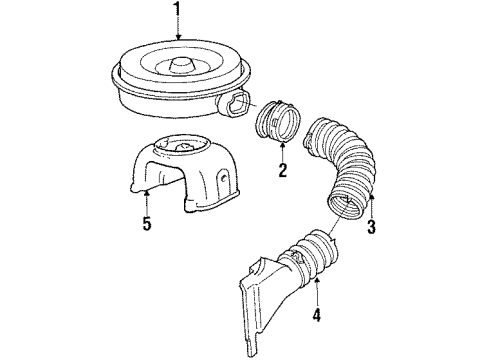 1
2
5
3
4