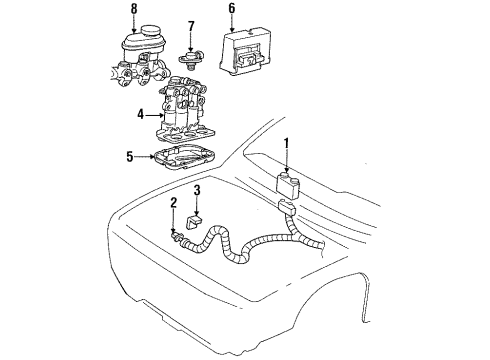 8
7
6
4
5
1
3
2