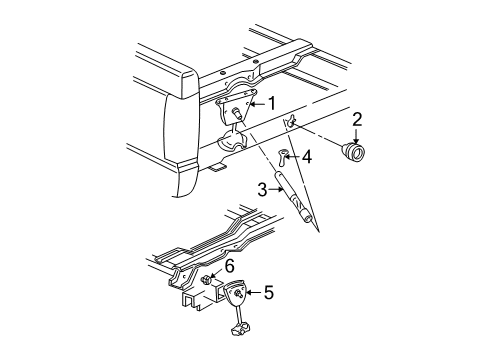 1
2
4
3
6
5