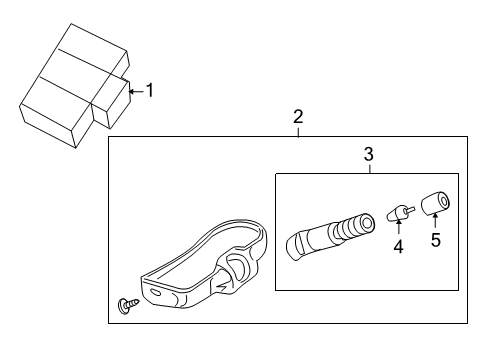 1
2
3
4
5