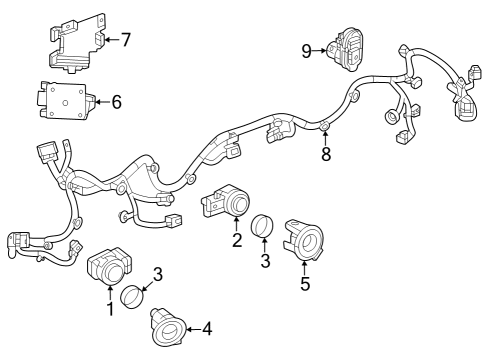 7
9
6
8
2
3
5
3
1
4