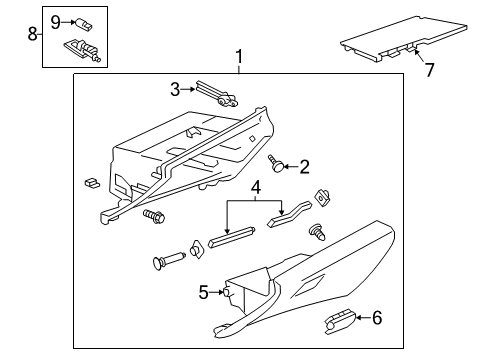 8
9
7
1
3
2
4
5
6