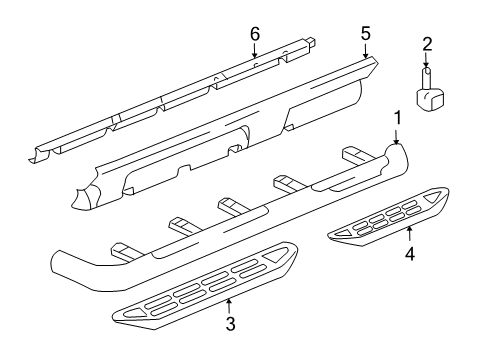 6
5
2
1
4
3