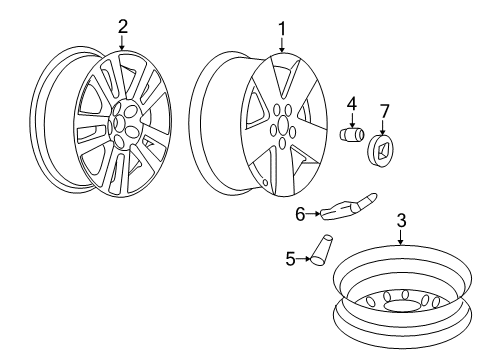 2
1
4
7
6
3
5