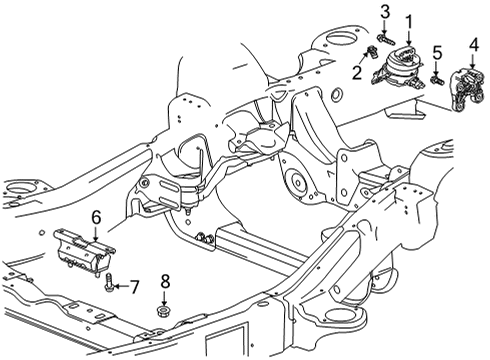 3
1
2
5
4
6
7
8