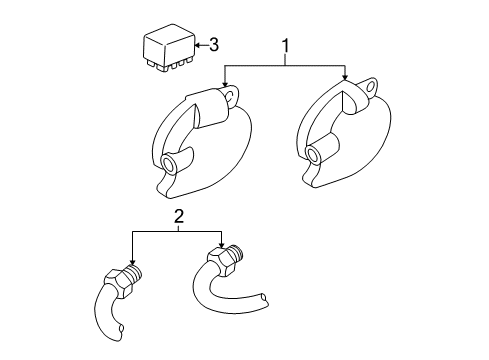 3
1
2