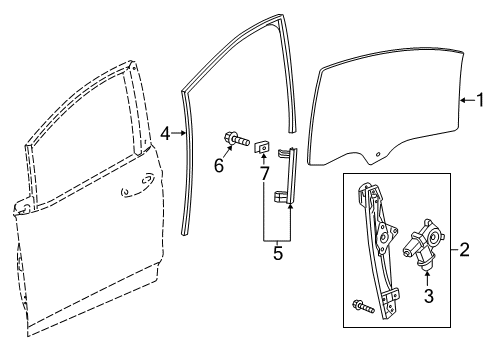 1
4
6
7
5
2
3