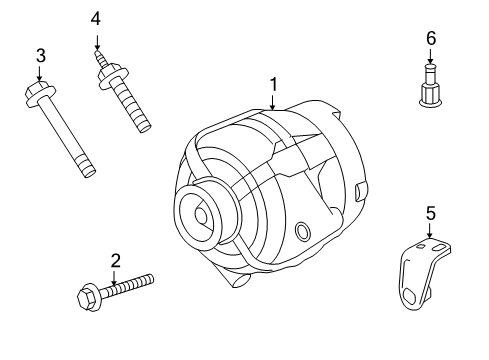 4
3
6
1
5
2