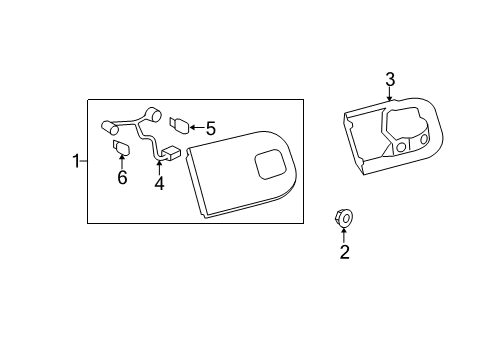 3
5
1
6
4
2