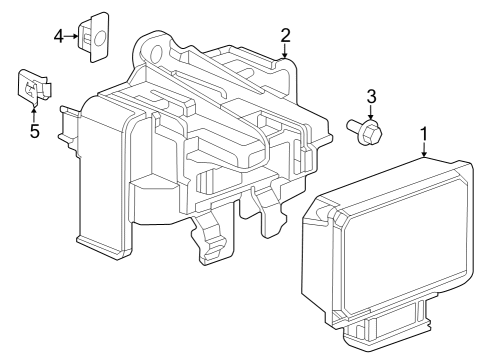 4
2
5
3
1