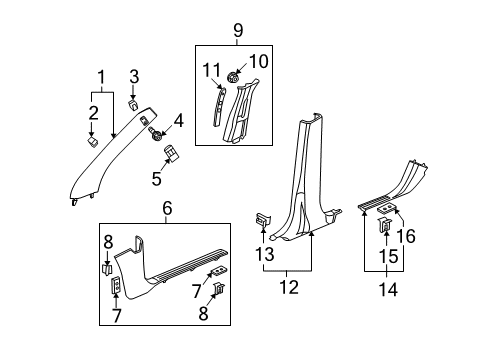 9
11
10
1
3
2
4
5
6
8
7
7
8
13
12
16
15
14