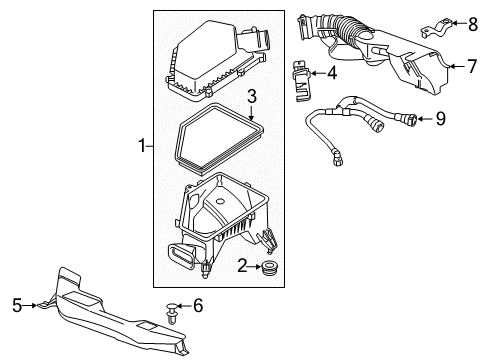 8
7
4
3
9
1
2
5
6