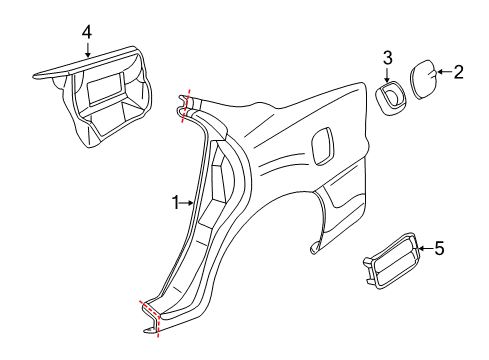 4
3
2
1
5