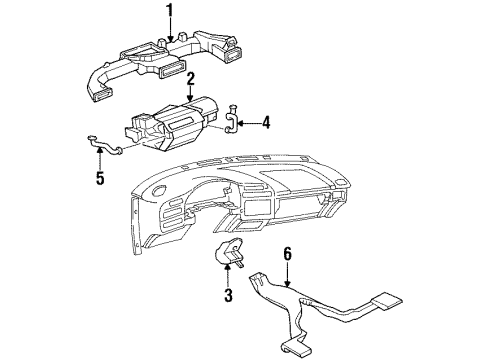 1
2
4
5
6
3