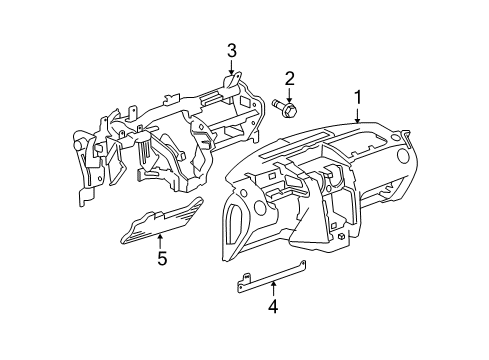 3
2
1
5
4