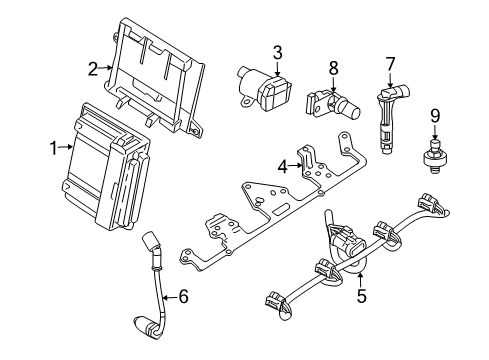 2
3
8
7
9
1
4
6
5