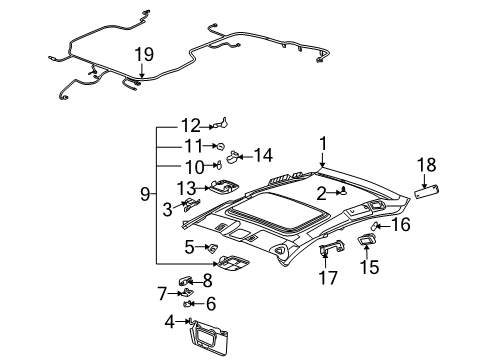 19
12
11
14
10
1
18
9
13
2
3
16
5
17
15
8
7
6
4