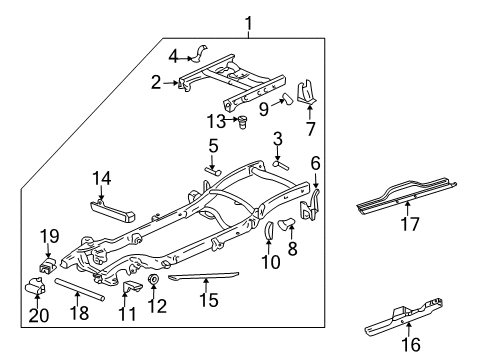 1
4
2
9
7
13
5
3
6
14
17
19
10
8
20
18
11
12
15
16