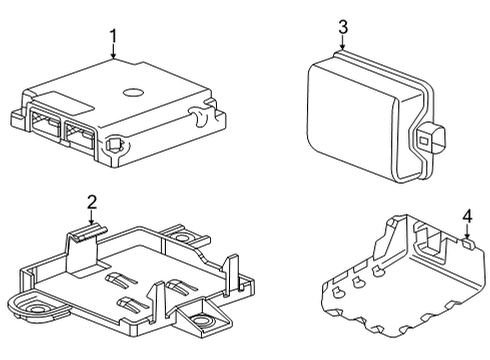 1
3
2
4