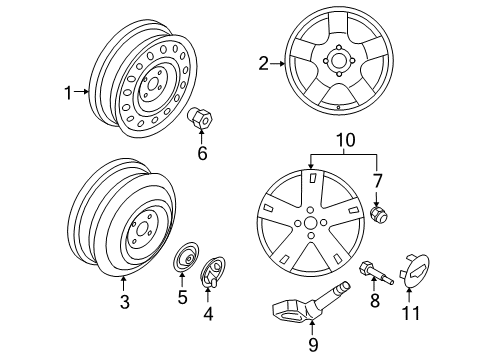 1
2
6
10
7
3
5
4
8
11
9