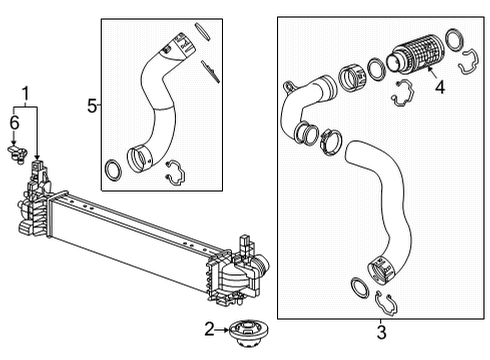 1
6
5
4
2
3