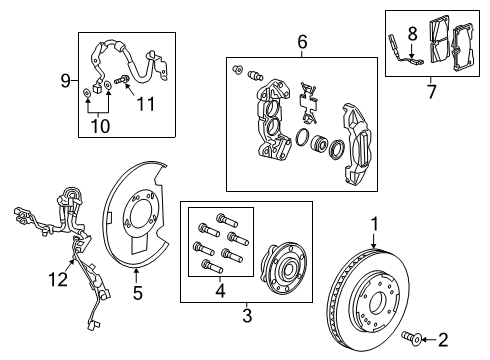 9
10
11
6
8
7
12
5
4
3
1
2