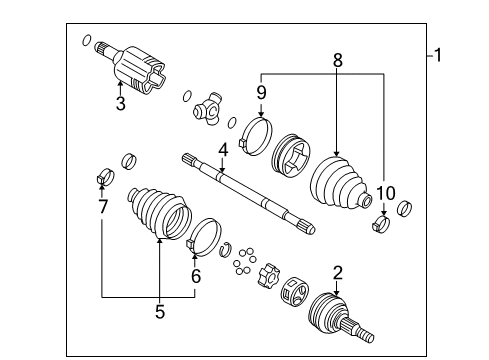 1
8
9
3
4
10
7
6
2
5