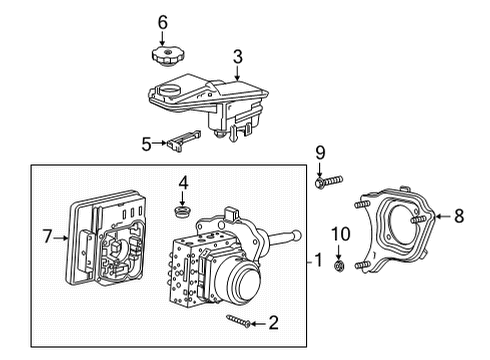 6
3
5
9
4
8
7
10
1
2