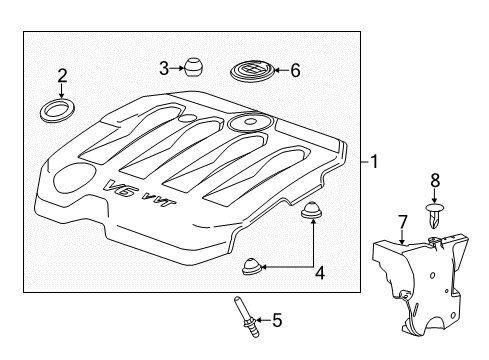 2
3
6
1
V6 VVT
8
7
4
5