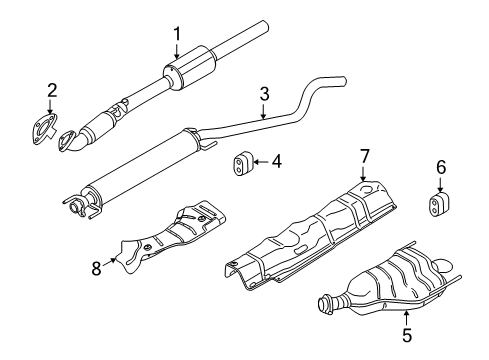 1
2
3
4
7
6
8
5