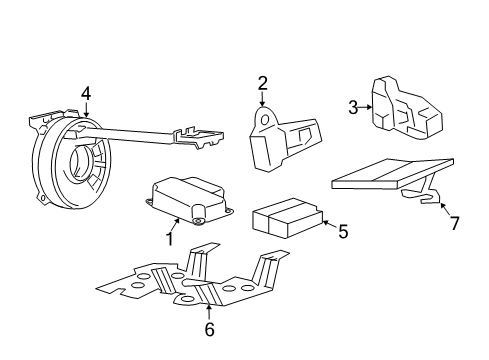 4
2
3
1
5
7
6