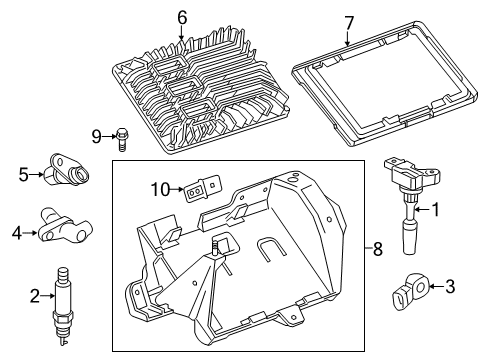 6
7
9
5
10
1
4
8
2
3