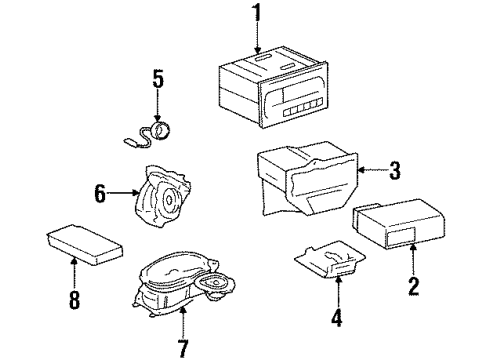 1
5
3
6
2
8
4
7