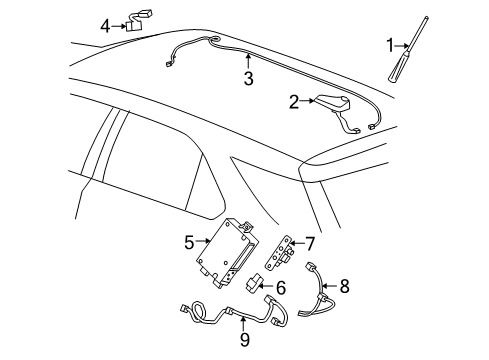 4
1
3
2
5
7
6
8
9