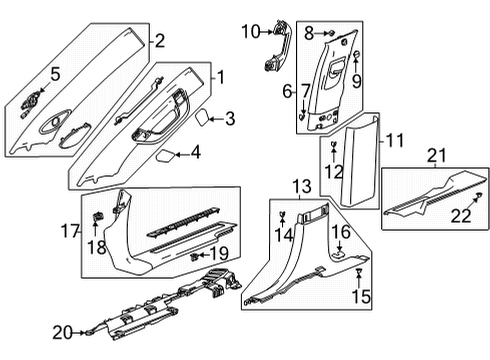 2
5
1
3
4
10
8
9
6
7
11
12
21
22
13
14
16
15
17
18
19
20