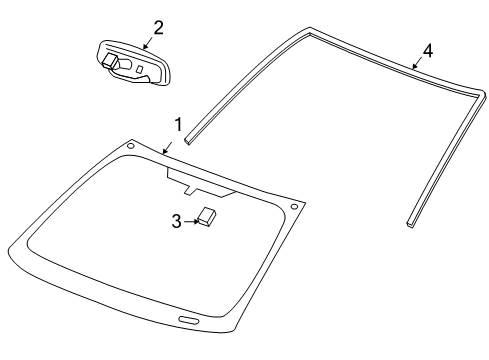 2
4
1
3