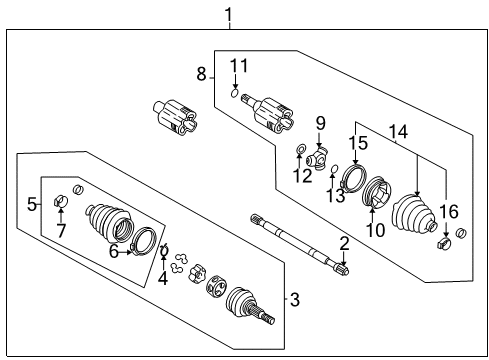 1
8
11
9
14
15
12
13
10
16
5
7
6
4
2
3