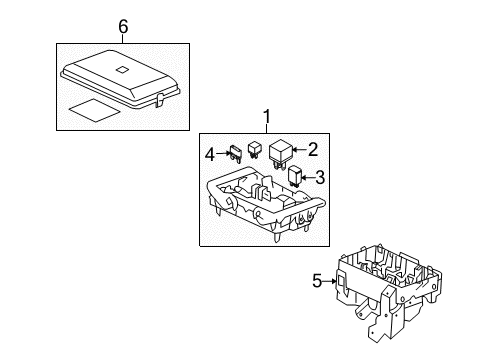 6
1
4
2
3
5