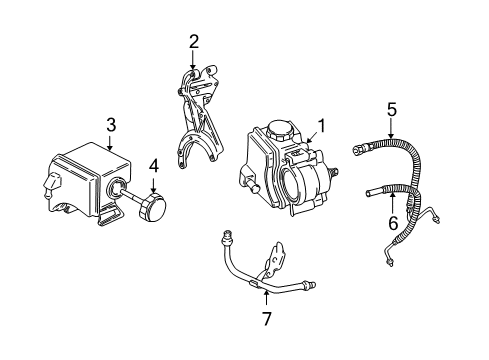 2
3
4
1
5
6
7